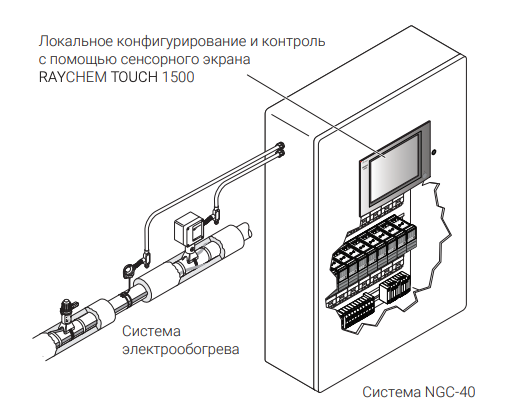 Локальное конфигурирование и контроль с помощью сенсорного экрана RAYCHEM TOUCH 1500

Система электрообогрева

Система NGC-40